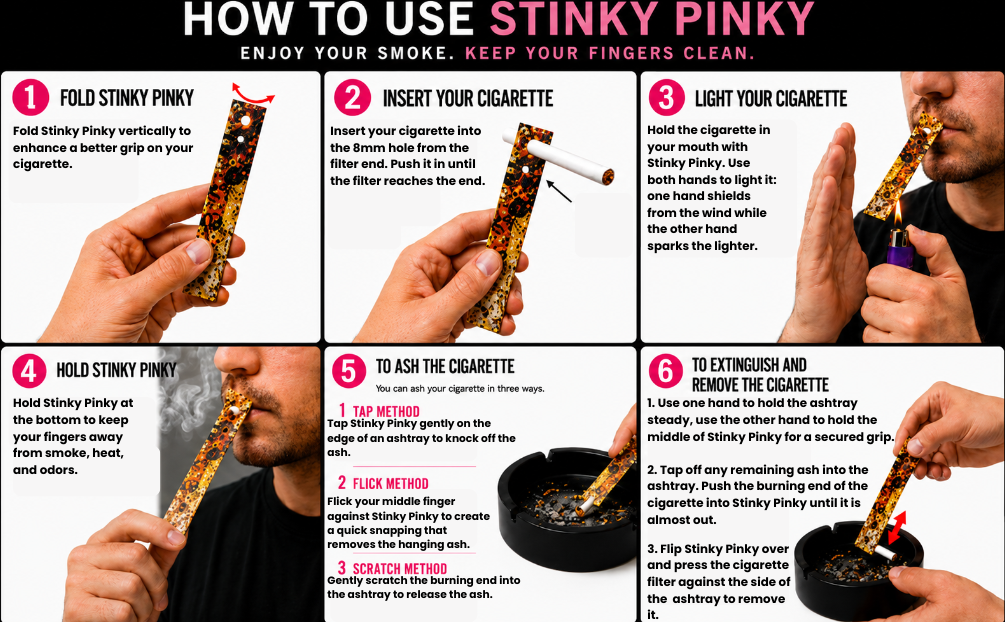 HOW TO USE STINKY PINKY
ENJOY YOUR SMOKE. KEEP YOUR FINGERS CLEAN.

1 FOLD STINKY PINKY
Fold Stinky Pinky vertically to enhance a better grip on your cigarette.

2 INSERT YOUR CIGARETTE
Insert your cigarette into the 8mm hole from the filter end. Push it in until the filter reaches the end.

3 LIGHT YOUR CIGARETTE
Hold the cigarette in your mouth with Stinky Pinky. Use both hands to light it: one hand shields from the wind while the other hand sparks the lighter.

4 HOLD STINKY PINKY
Hold Stinky Pinky at the bottom to keep your fingers away from smoke, heat, and odors.

5 TO ASH THE CIGARETTE
You can ash your cigarette in three ways.
1 TAP METHOD
Tap Stinky Pinky gently on the edge of an ashtray to knock off the ash.
2 FLICK METHOD
Flick your middle finger against Stinky Pinky to create a quick snapping that removes the hanging ash.
3 SCRATCH METHOD
Gently scratch the burning end into the ashtray to release the ash.

6 TO EXTINGUISH AND REMOVE THE CIGARETTE
1. Use one hand to hold the ashtray steady, use the other hand to hold the middle of Stinky Pinky for a secured grip.
2. Tap off any remaining ash into the ashtray. Push the burning end of the cigarette into Stinky Pinky until it is almost out.
3. Flip Stinky Pinky over and press the cigarette filter against the side of the ashtray to remove it.